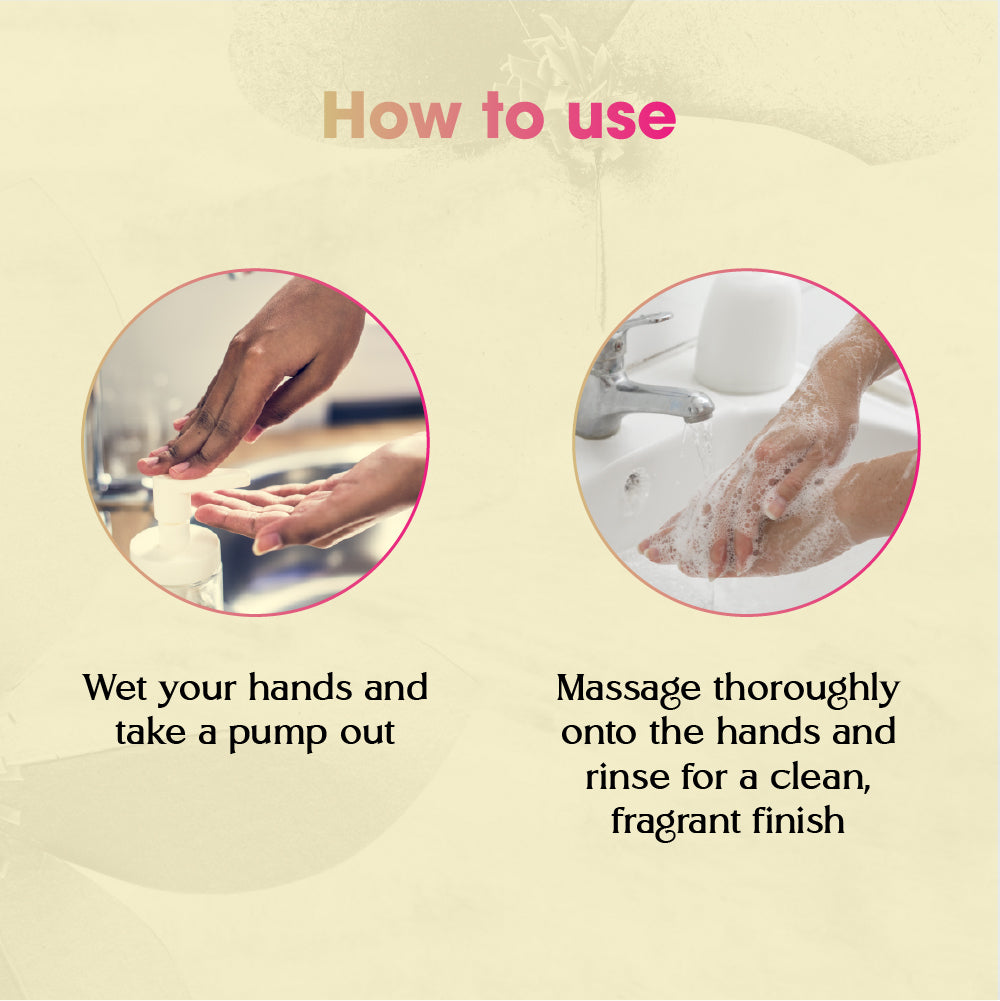 How to use

Wet your hands and take a pump out

Massage thoroughly onto the hands and rinse for a clean, fragrant finish