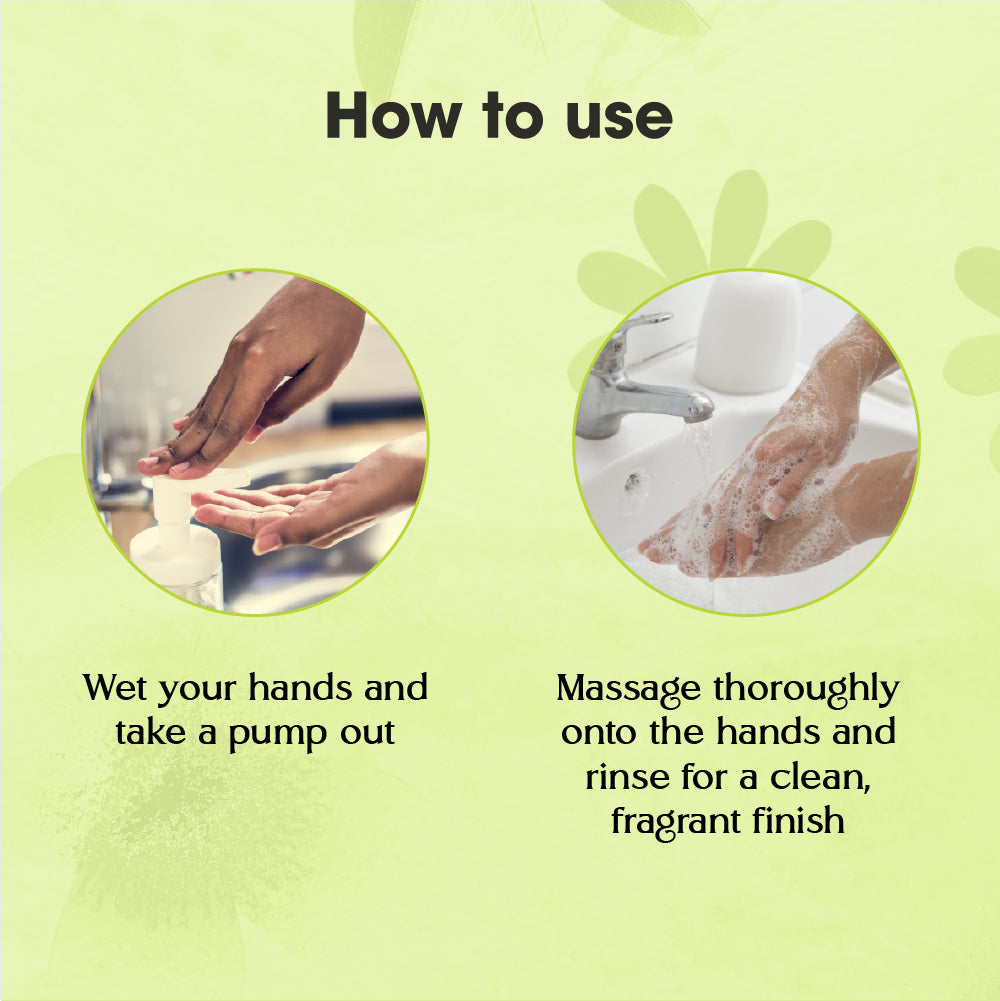 How to use

Wet your hands and take a pump out

Massage thoroughly onto the hands and rinse for a clean, fragrant finish